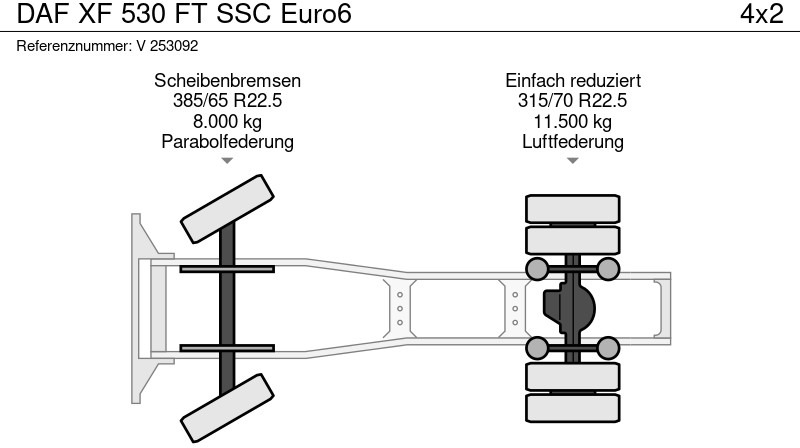 DAF XF 530 FT SSC Euro6

4x2

Referenznummer: V 253092

Scheibenbremsen
385/65 R22.5
8.000 kg
Parabolfederung

Einfach reduziert
315/70 R22.5
11.500 kg
Luftfederung