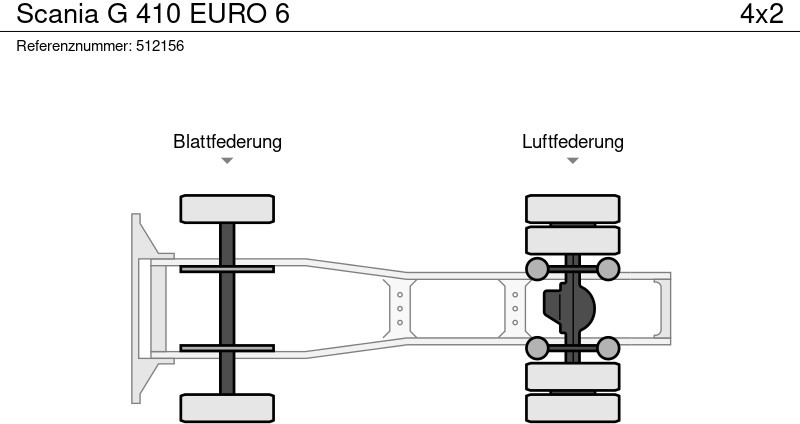 Scania G 410 EURO 6 4x2
Referenznummer: 512156

Blattfederung

Luftfederung