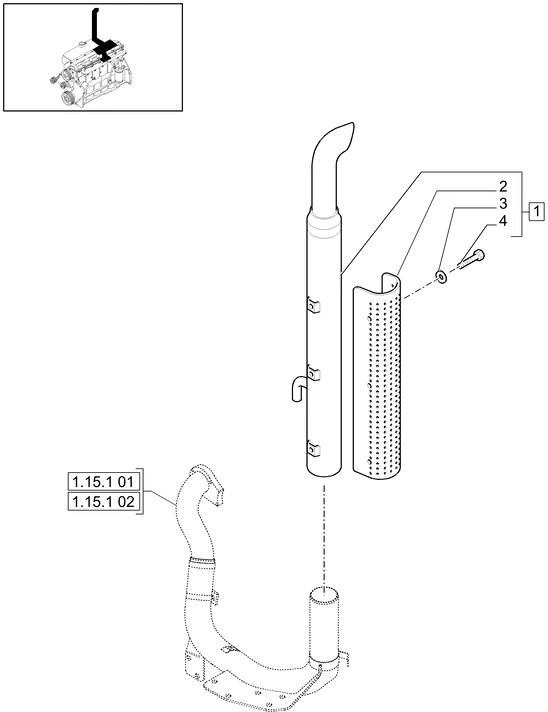 2
3
4
1
1.15.1 01
1.15.1 02