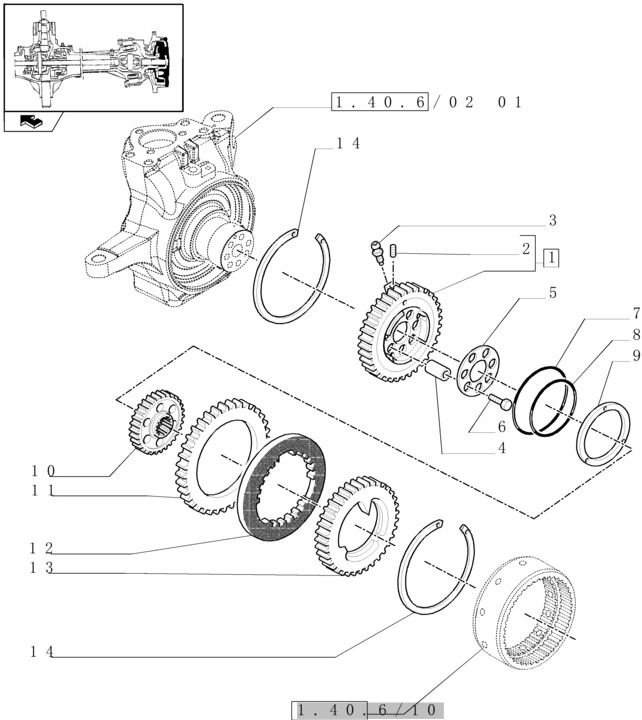 1.40.6/02 01
14
3
2
1
5
7
8
9
6
4
10
11
12
13
14
1.40.6/10